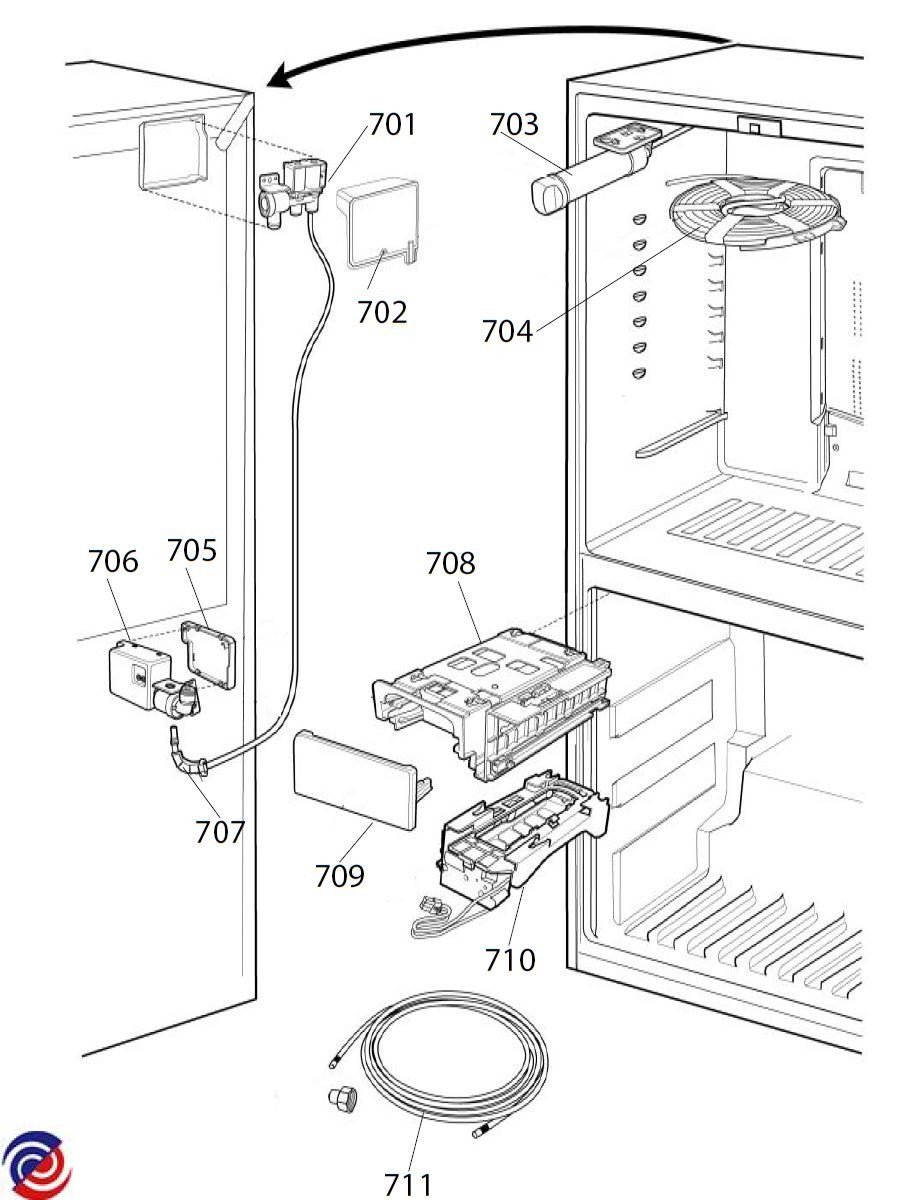 701
703
702
704
706
705
708
707
709
710
711